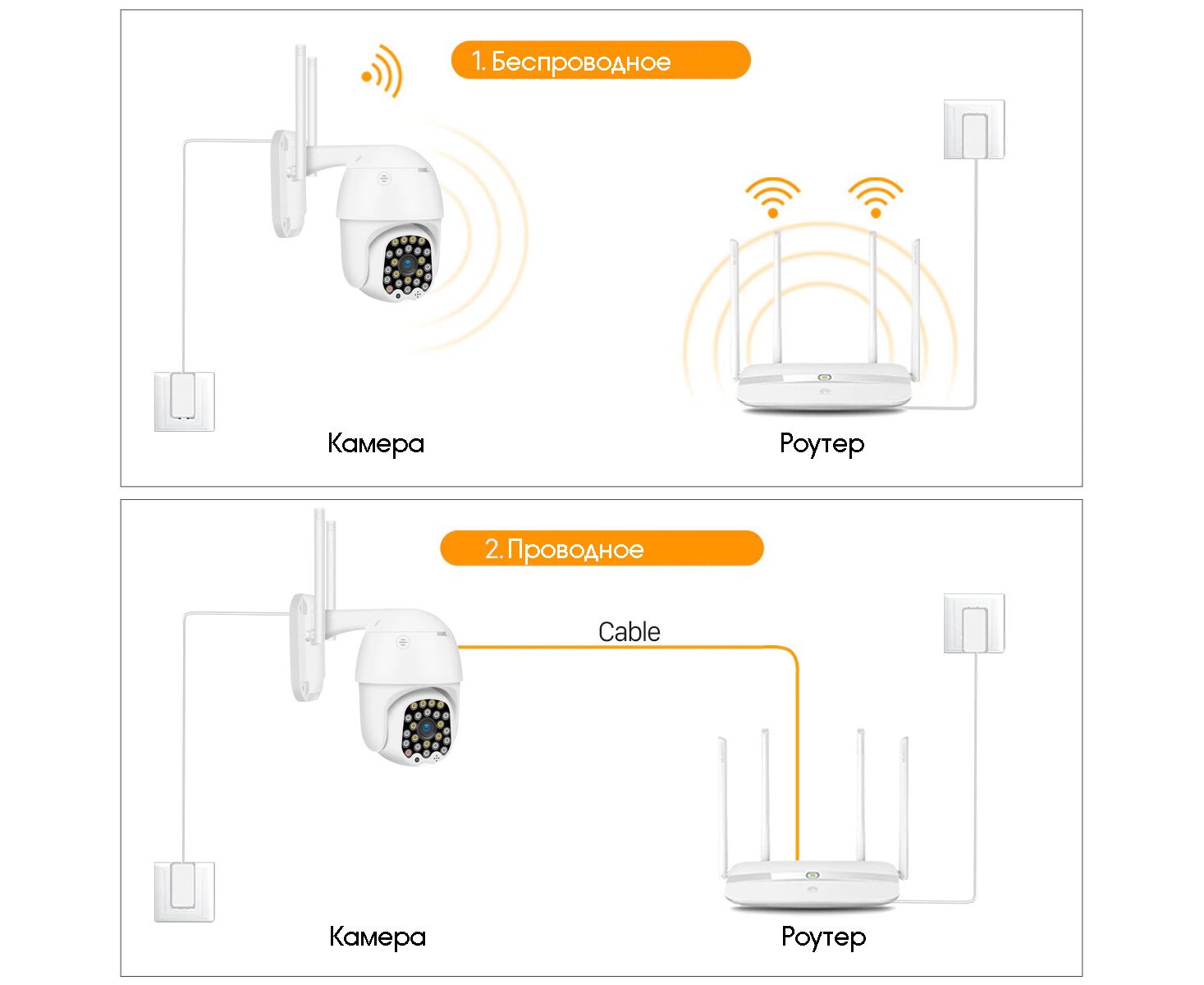 1. Беспроводное

Камера

Роутер

2. Проводное

Cable

Камера

Роутер