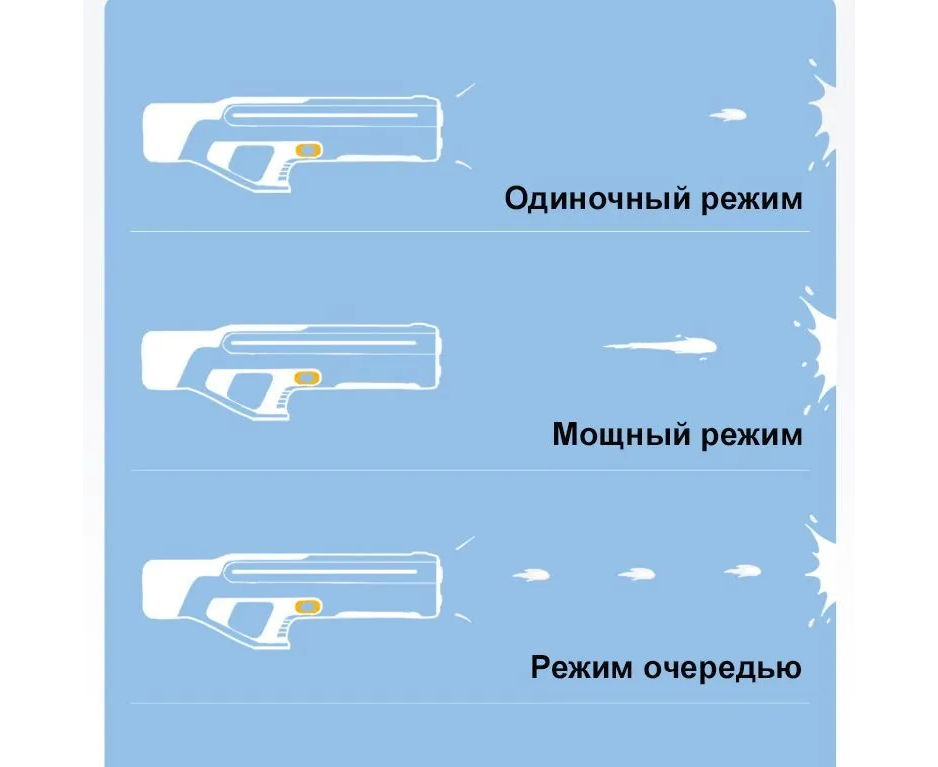 Одиночный режим

Мощный режим

Режим очередью