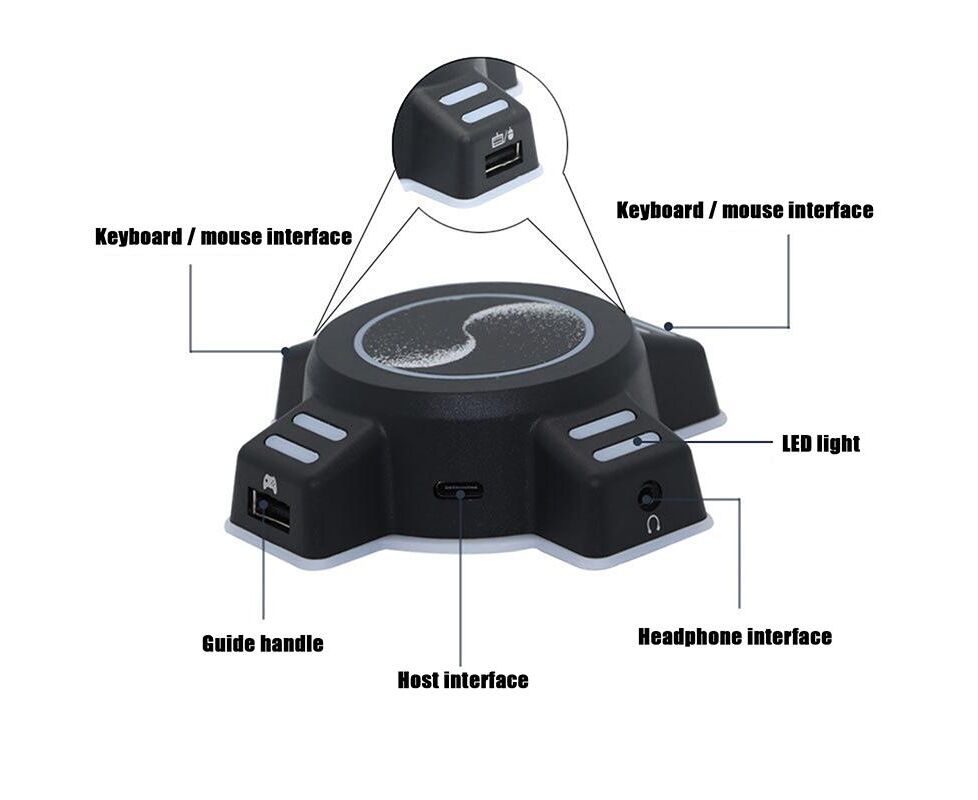 Keyboard / mouse interface

Keyboard / mouse interface

LED light

Guide handle

Host interface

Headphone interface